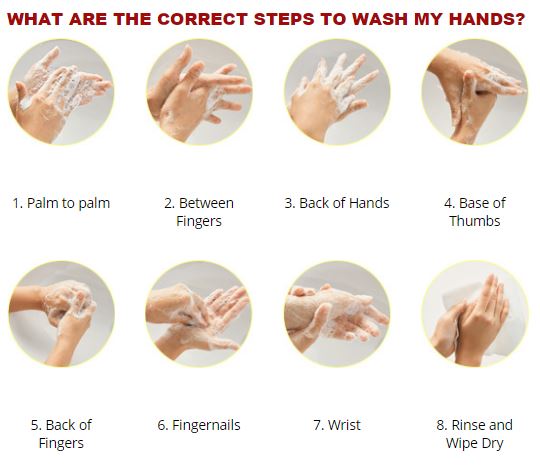 WHAT ARE THE CORRECT STEPS TO WASH MY HANDS?

1. Palm to palm

2. Between Fingers

3. Back of Hands

4. Base of Thumbs

5. Back of Fingers

6. Fingernails

7. Wrist

8. Rinse and Wipe Dry